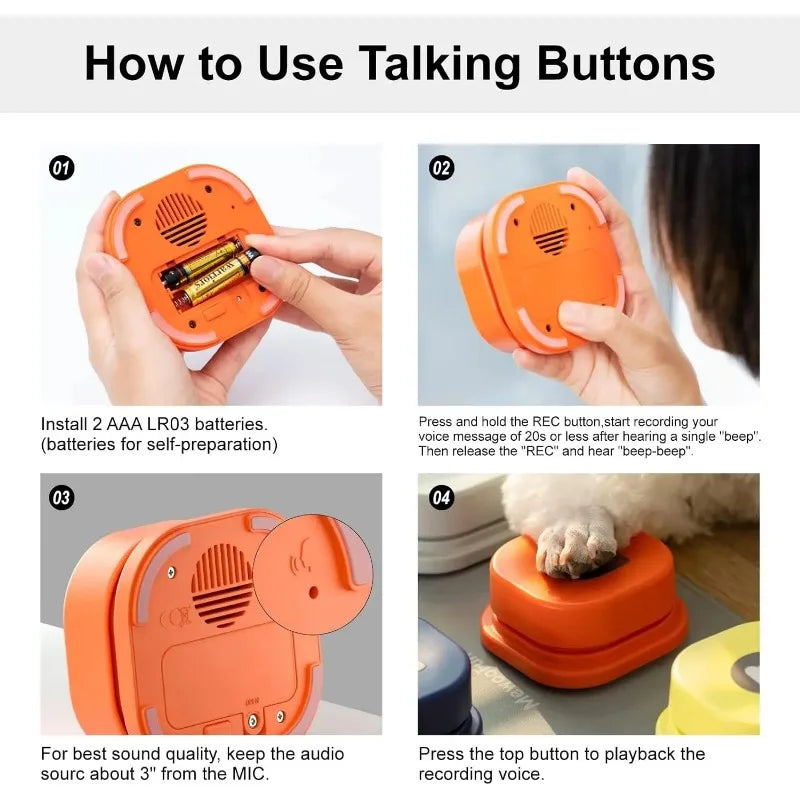 How to Use Talking Buttons

01

Install 2 AAA LR03 batteries. (batteries for self-preparation)

02

Press and hold the REC button,start recording your voice message of 20s or less after hearing a single "beep". Then release the "REC" and hear "beep-beep".

03

For best sound quality, keep the audio sourc about 3" from the MIC.

04

Press the top button to playback the recording voice.