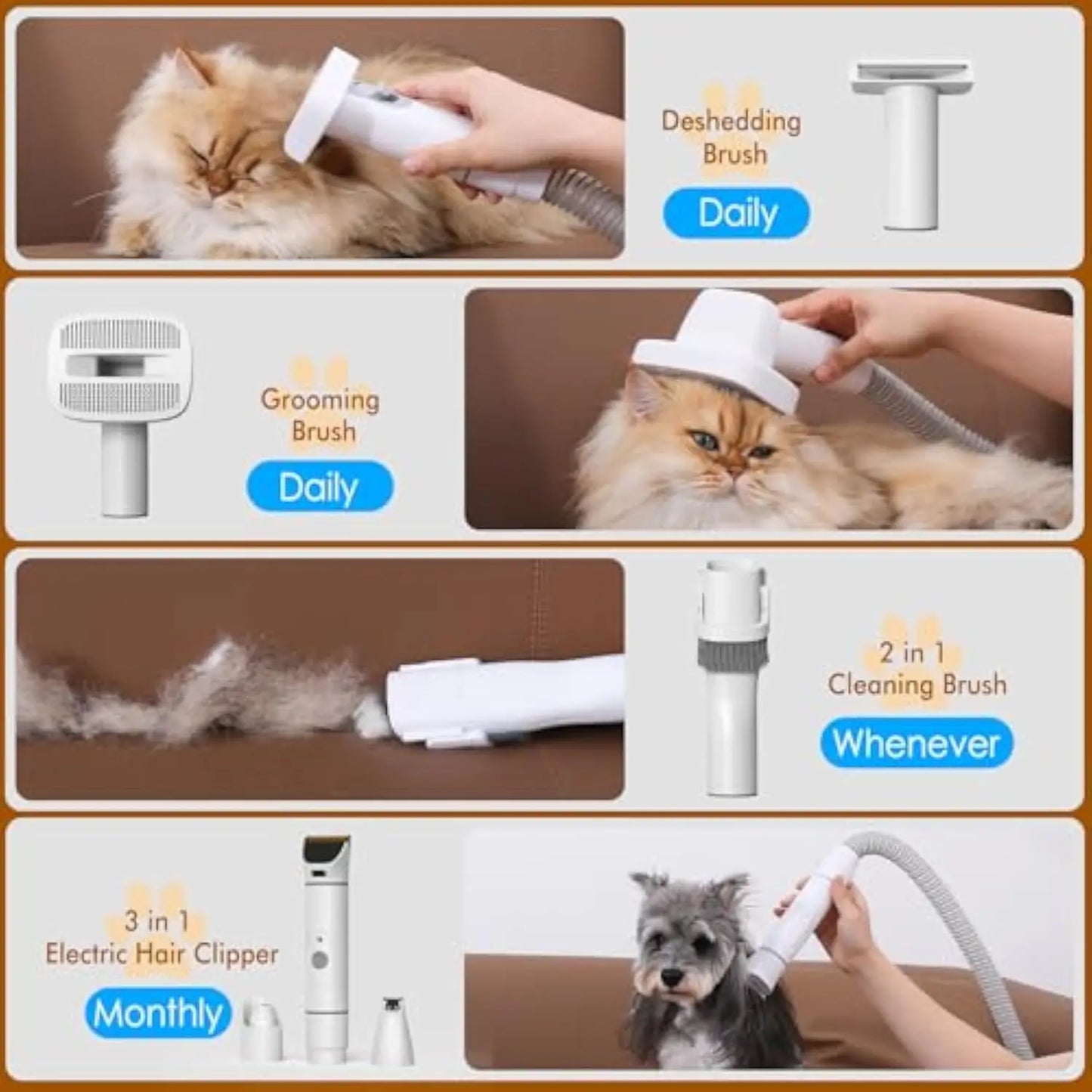 Deshedding Brush

Daily

Grooming Brush

Daily

2 in 1 Cleaning Brush

Whenever

3 in 1 Electric Hair Clipper

Monthly