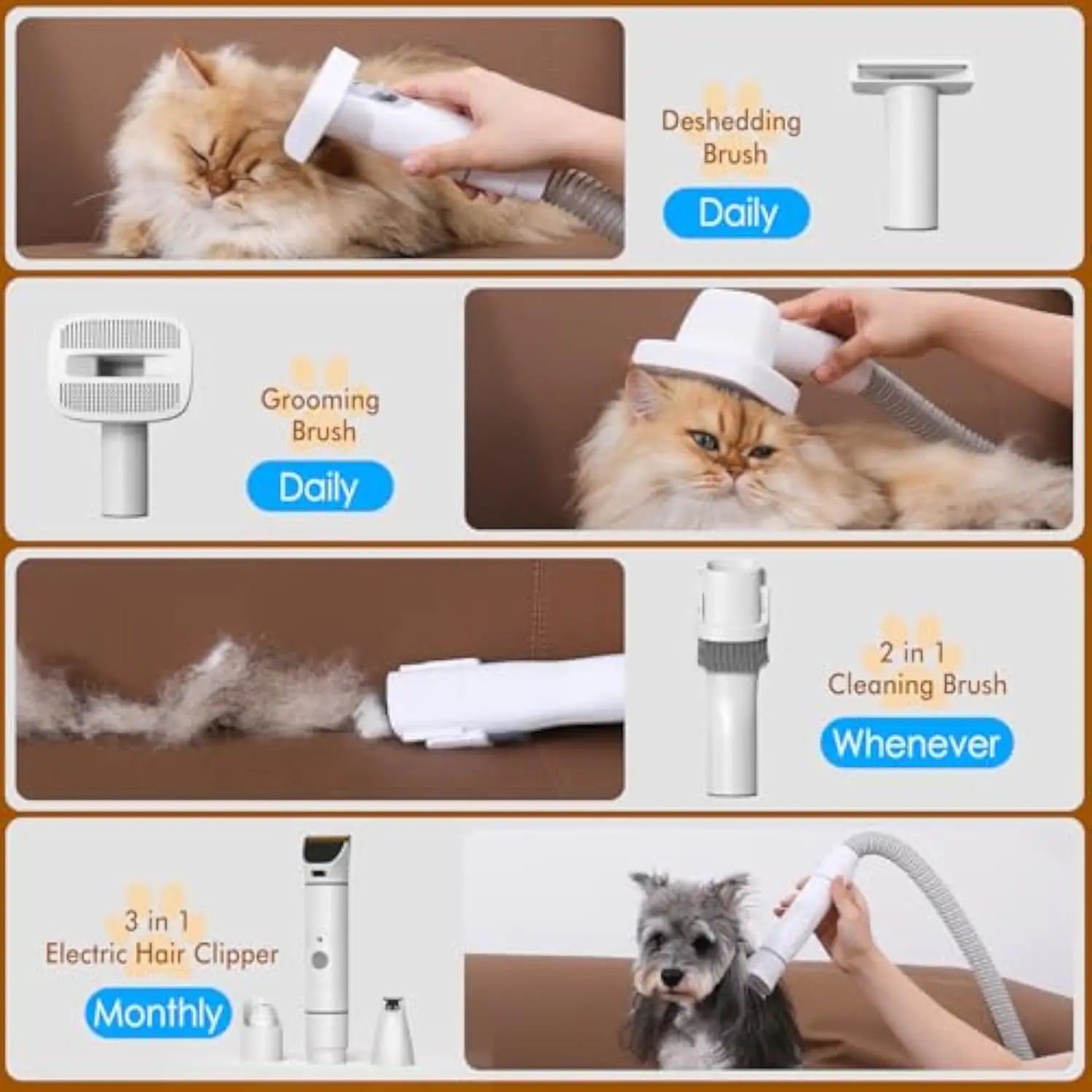 Deshedding Brush

Daily

Grooming Brush

Daily

2 in 1 Cleaning Brush

Whenever

3 in 1 Electric Hair Clipper

Monthly